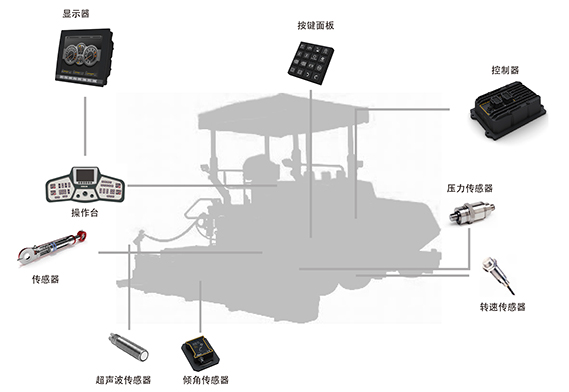 显示器

按键面板

控制器

操作台

压力传感器

传感器

转速传感器

超声波传感器

倾角传感器