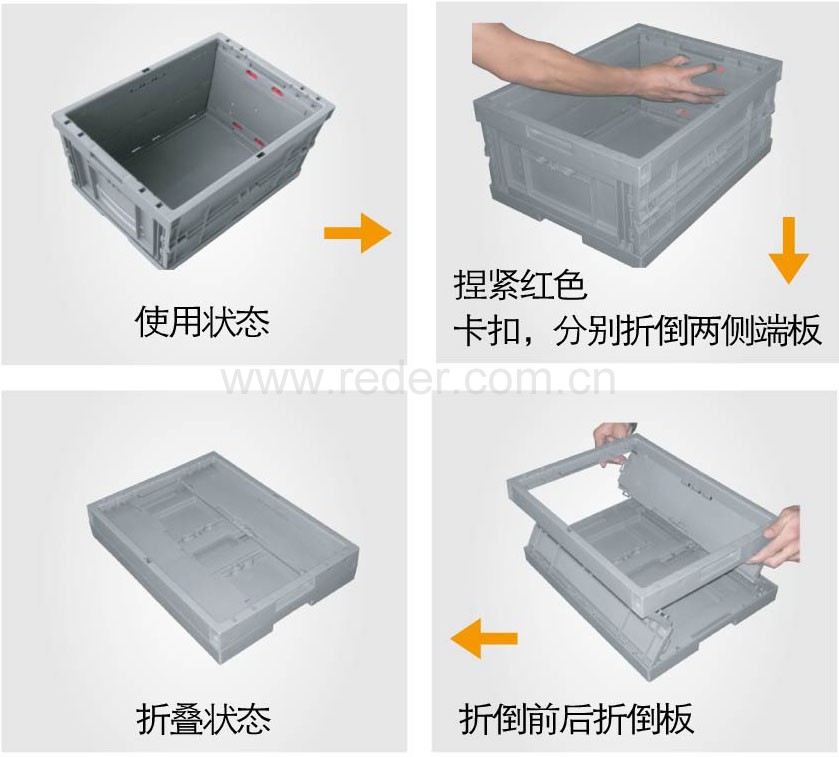 使用状态

捏紧红色
卡扣，分别折倒两侧端板

www.reder.com.cn

折叠状态

折倒前后折倒板